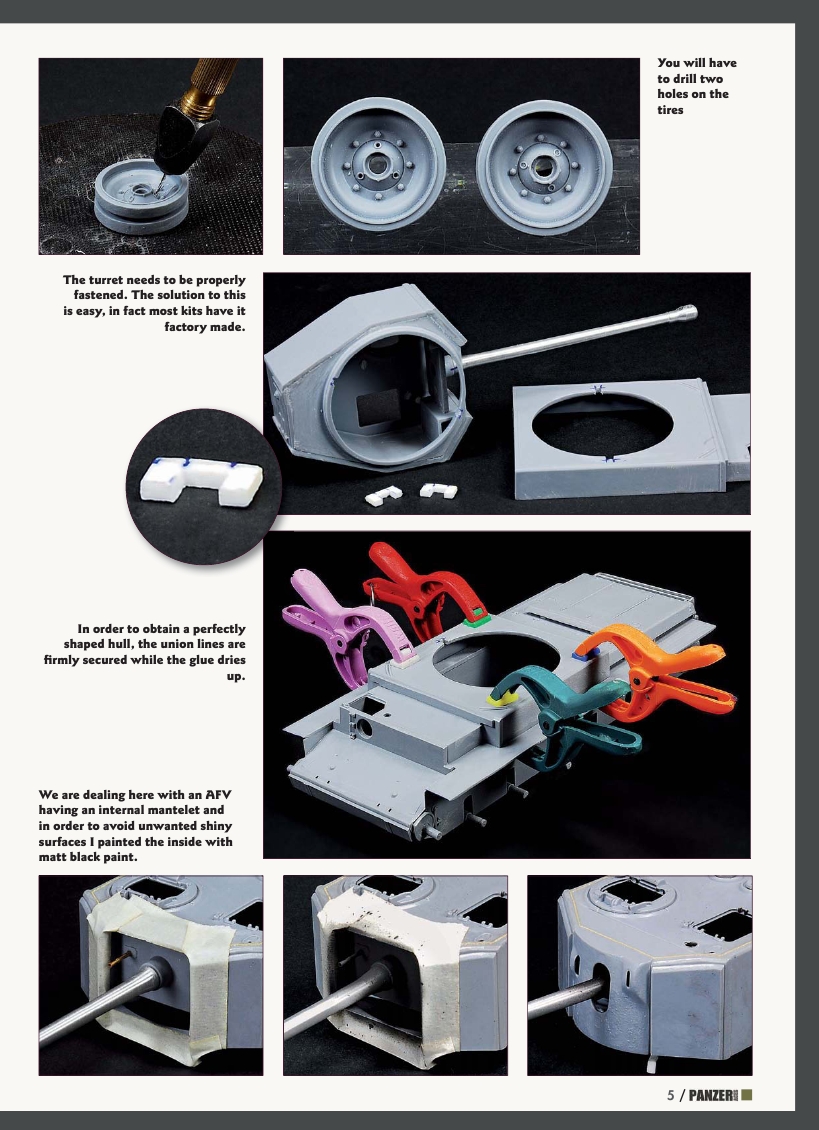 You will have to drill two holes on the tires

The turret needs to be properly fastened. The solution to this is easy, in fact most kits have it factory made.

In order to obtain a perfectly shaped hull, the union lines are firmly secured while the glue dries up.

We are dealing here with an AFV having an internal mantelet and in order to avoid unwanted shiny surfaces I painted the inside with matt black paint.

5 / PANZER